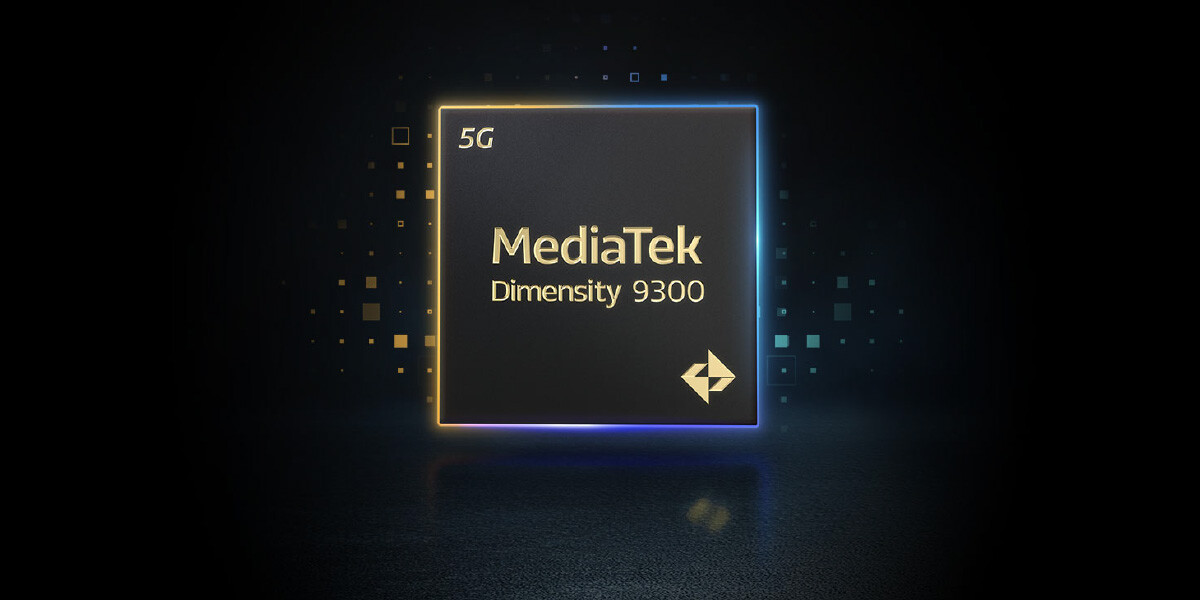 5G

MediaTek
Dimensity 9300